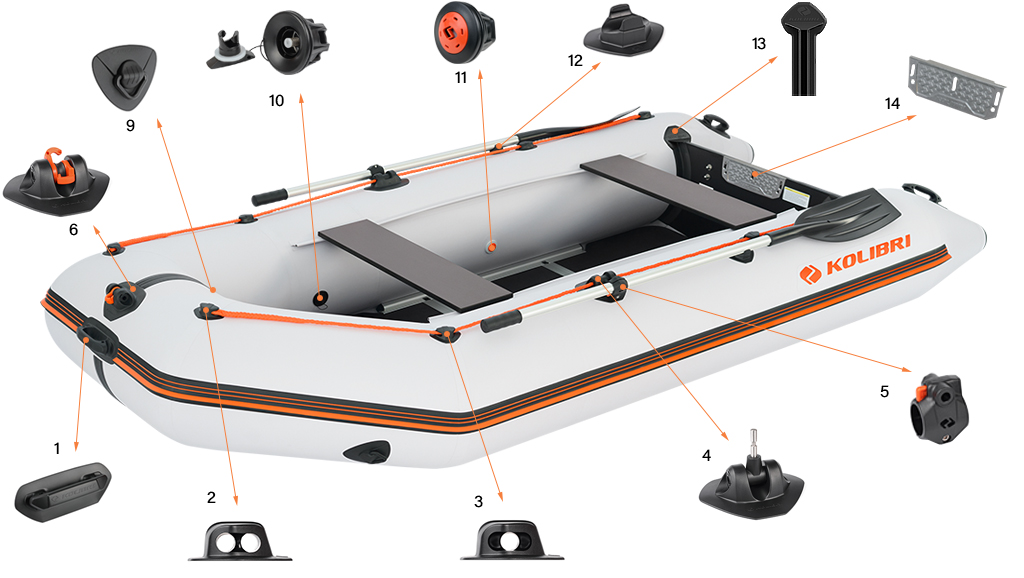 9
10
11
12
13
14
6
KOLIBRI
5
1
2
3
4